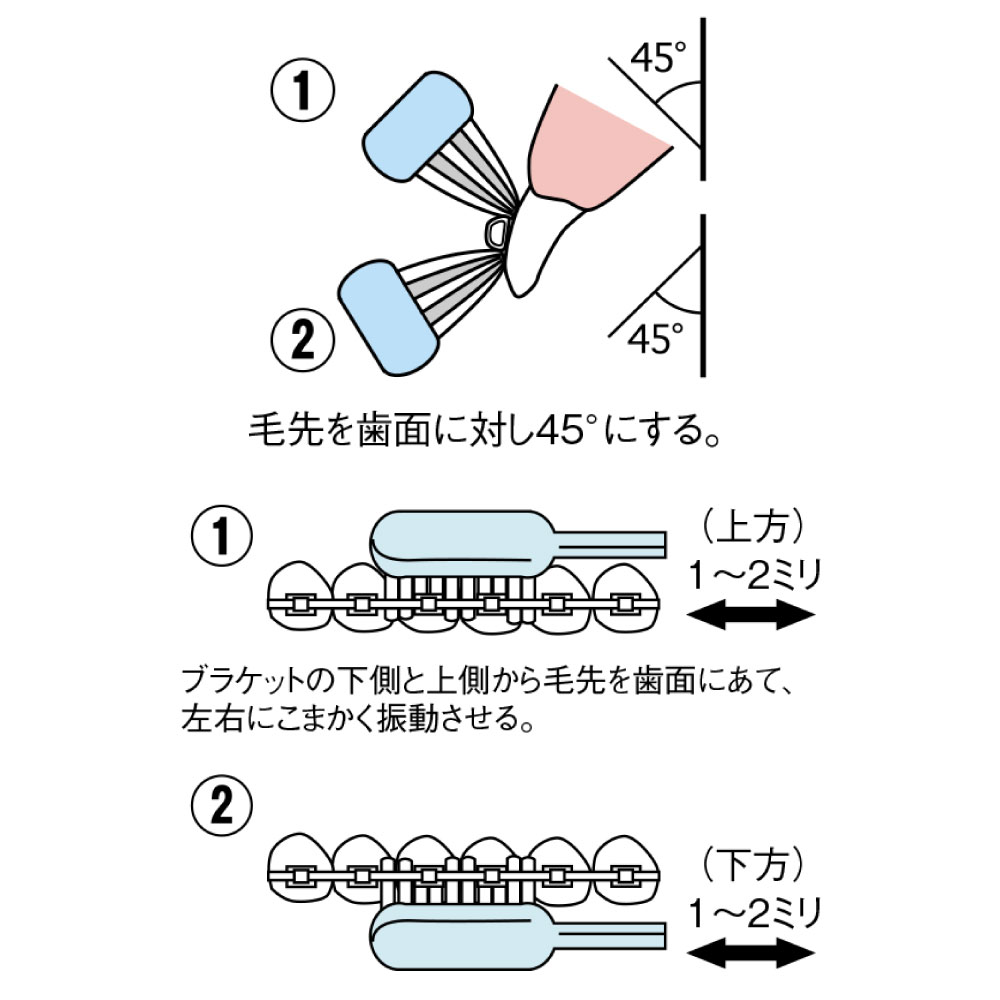 ①

45°

②

45°

毛先を歯面に対し45°にする。

①

（上方）
1～2ミリ

ブラケットの下側と上側から毛先を歯面にあて、左右にこまかく振動させる。

②

（下方）
1～2ミリ