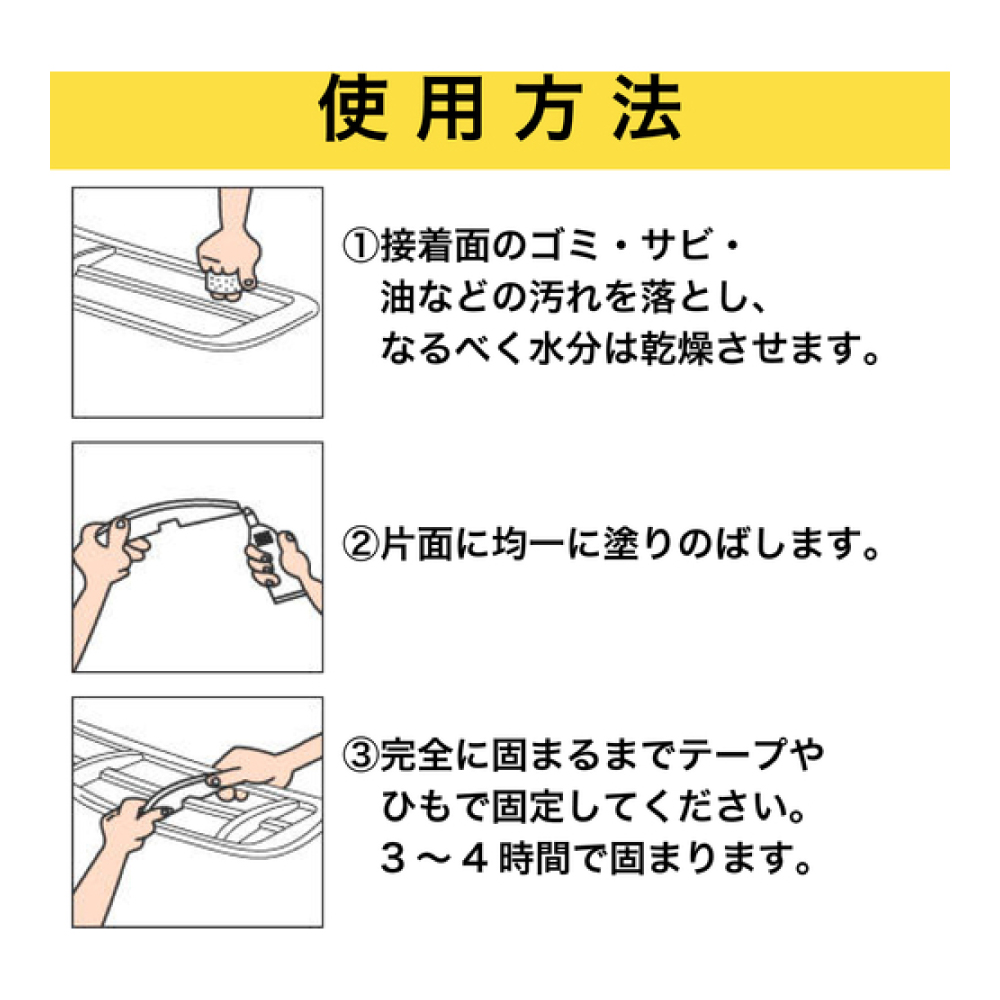 使用方法

①接着面のゴミ・サビ・油などの汚れを落とし、なるべく水分は乾燥させます。

②片面に均一に塗りのばします。

③完全に固まるまでテープやひもで固定してください。３～４時間で固まります。