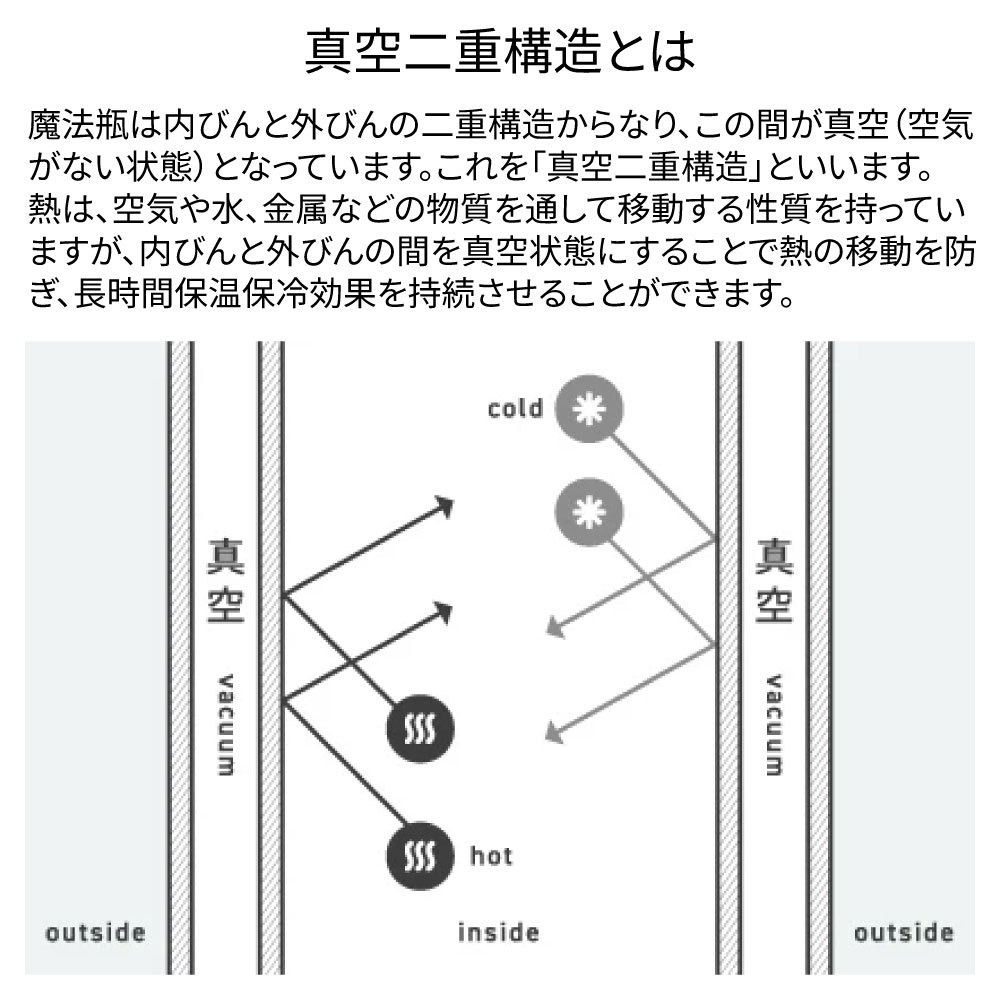 真空二重構造とは

魔法瓶は内びんと外びんの二重構造からなり、この間が真空（空気がない状態）となっています。これを「真空二重構造」といいます。熱は、空気や水、金属などの物質を通して移動する性質を持っていますが、内びんと外びんの間を真空状態にすることで熱の移動を防ぎ、長時間保温保冷効果を持続させることができます。

cold

真空

vacuum

真空

vacuum

hot

outside

inside

outside